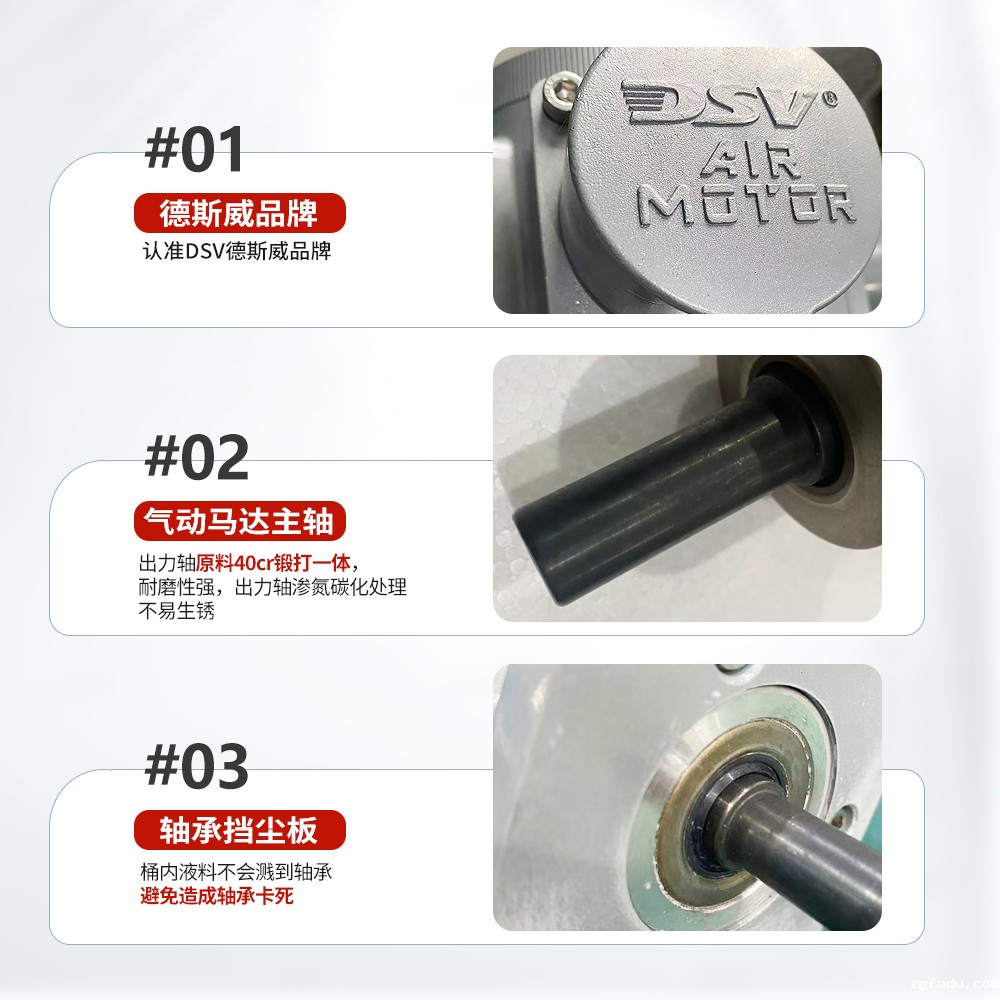 #01

德斯威品牌

认准DSV德斯威品牌

DSV®
AIR
MOTOR

#02

气动马达主轴

出力轴原料40cr锻打一体，耐磨性强，出力轴渗氮碳化处理不易生锈

#03

轴承挡尘板

桶内液料不会溅到轴承
避免造成轴承卡死

zgfadu.com