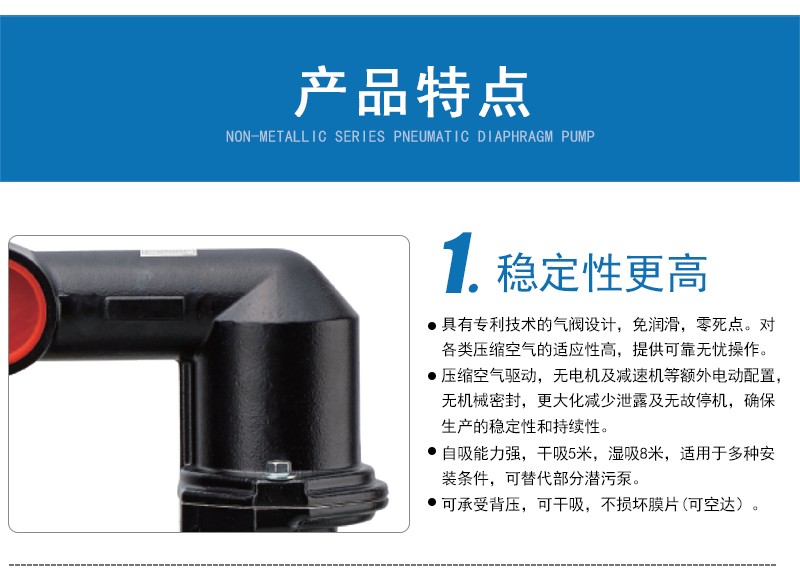 产品特点

NON-METALLIC SERIES PNEUMATIC DIAPHRAGM PUMP

1. 稳定性更高

● 具有专利技术的气阀设计，免润滑，零死点。对各类压缩空气的适应性高，提供可靠无忧操作。

● 压缩空气驱动，无电机及减速机等额外电动配置，无机械密封，更大化减少泄露及无故停机，确保生产的稳定性和持续性。

● 自吸能力强，干吸5米，湿吸8米，适用于多种安装条件，可替代部分潜污泵。

● 可承受背压，可干吸，不损坏膜片(可空达）。