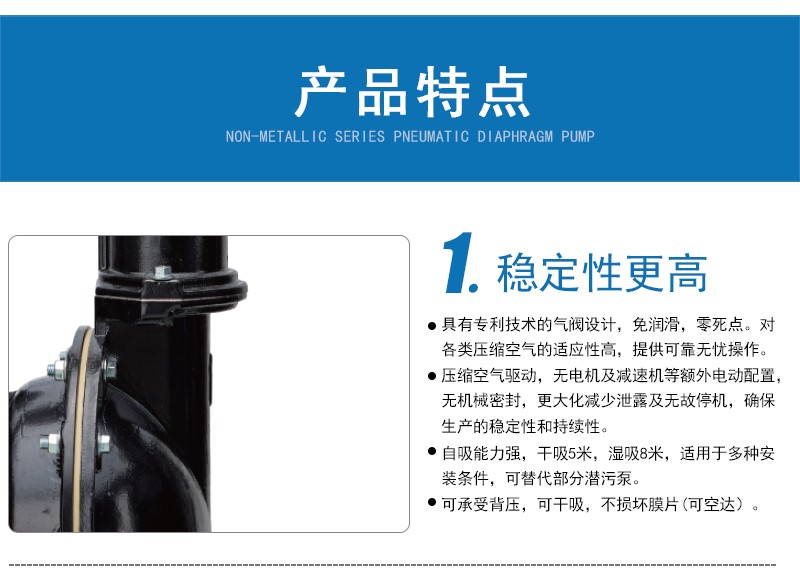 产品特点
NON-METALLIC SERIES PNEUMATIC DIAPHRAGM PUMP

1. 稳定性更高

● 具有专利技术的气阀设计，免润滑，零死点。对各类压缩空气的适应性高，提供可靠无忧操作。

● 压缩空气驱动，无电机及减速机等额外电动配置，无机械密封，更大化减少泄露及无故停机，确保生产的稳定性和持续性。

● 自吸能力强，干吸5米，湿吸8米，适用于多种安装条件，可替代部分潜污泵。

● 可承受背压，可干吸，不损坏膜片(可空达）。