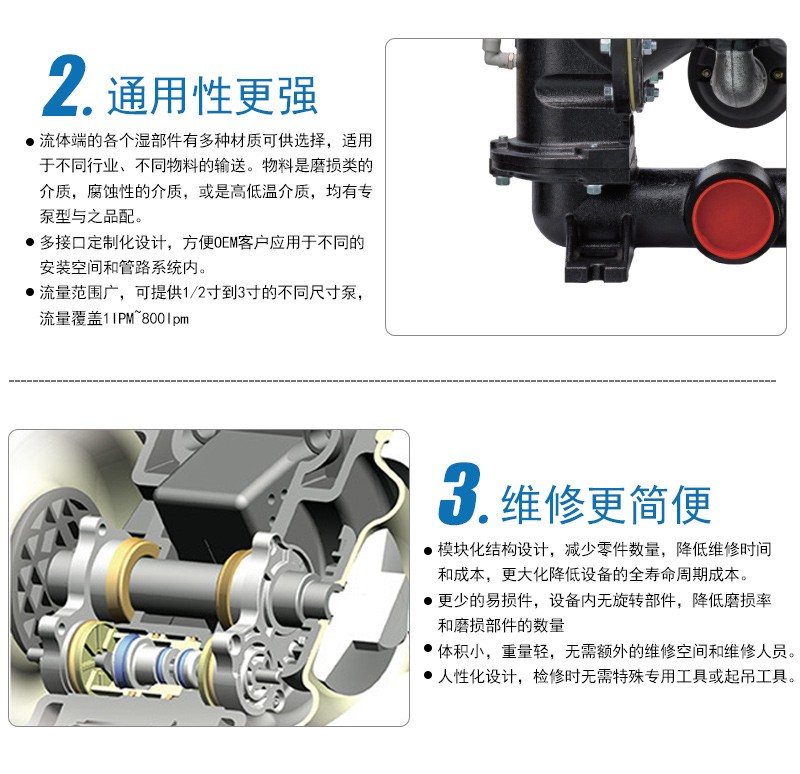 2. 通用性更强

● 流体端的各个湿部件有多种材质可供选择，适用于不同行业、不同物料的输送。物料是磨损类的介质，腐蚀性的介质，或是高低温介质，均有专泵型与之品配。

● 多接口定制化设计，方便OEM客户应用于不同的安装空间和管路系统内。

● 流量范围广，可提供1/2寸到3寸的不同尺寸泵，流量覆盖1lPM~800lpm

3. 维修更简便

● 模块化结构设计，减少零件数量，降低维修时间和成本，更大化降低设备的全寿命周期成本。

● 更少的易损件，设备内无旋转部件，降低磨损率和磨损部件的数量

● 体积小，重量轻，无需额外的维修空间和维修人员。

● 人性化设计，检修时无需特殊专用工具或起吊工具。