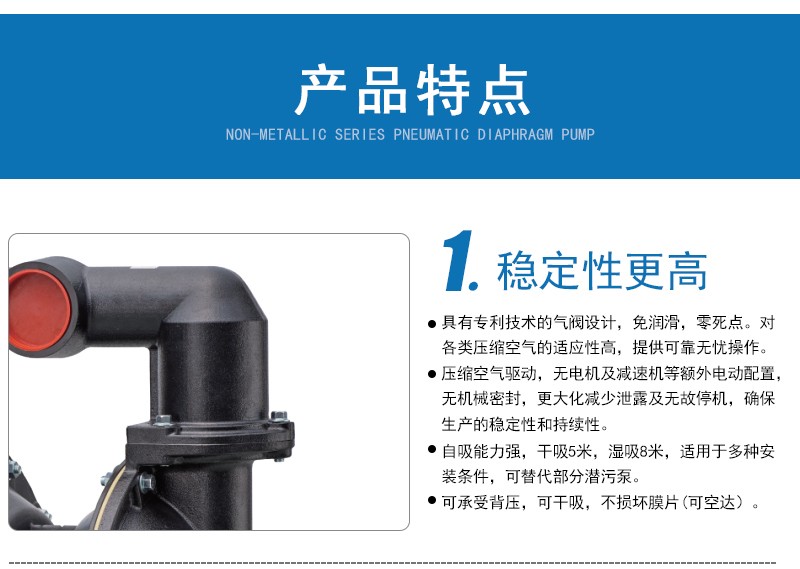 产品特点

NON-METALLIC SERIES PNEUMATIC DIAPHRAGM PUMP

1. 稳定性更高

● 具有专利技术的气阀设计，免润滑，零死点。对各类压缩空气的适应性高，提供可靠无忧操作。

● 压缩空气驱动，无电机及减速机等额外电动配置，无机械密封，更大化减少泄露及无故停机，确保生产的稳定性和持续性。

● 自吸能力强，干吸5米，湿吸8米，适用于多种安装条件，可替代部分潜污泵。

● 可承受背压，可干吸，不损坏膜片(可空达）。