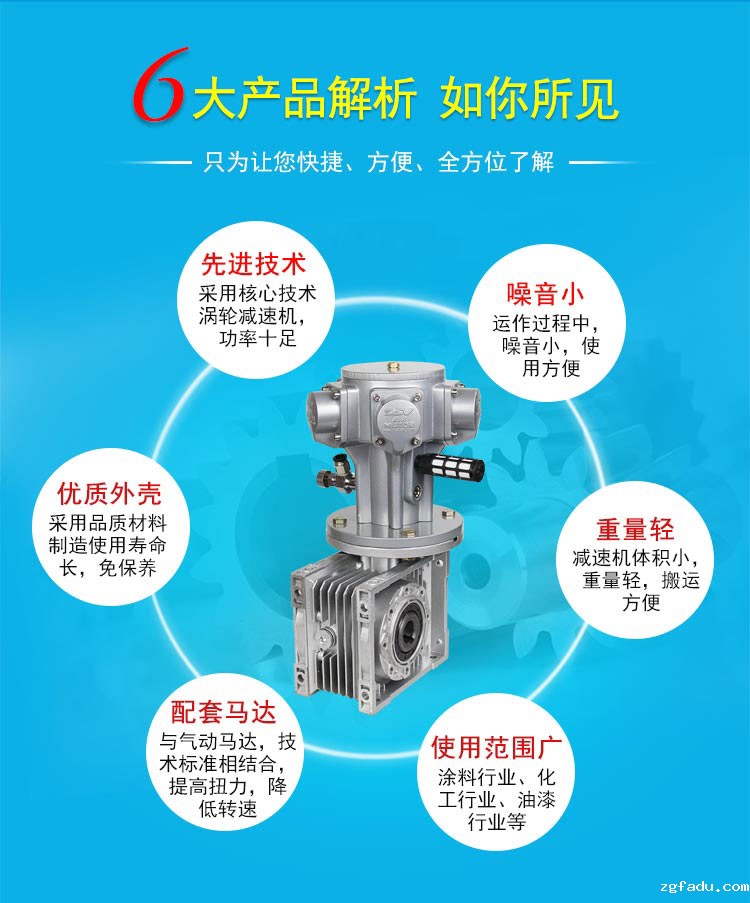 6大产品解析 如你所见

只为让您快捷、方便、全方位了解

先进技术
采用核心技术涡轮减速机，功率十足

噪音小
运作过程中，噪音小，使用方便

优质外壳
采用品质材料制造使用寿命长，免保养

重量轻
减速机体积小，重量轻，搬运方便

配套马达
与气动马达，技术标准相结合，提高扭力，降低转速

使用范围广
涂料行业、化工行业、油漆行业等

zgfadu.com