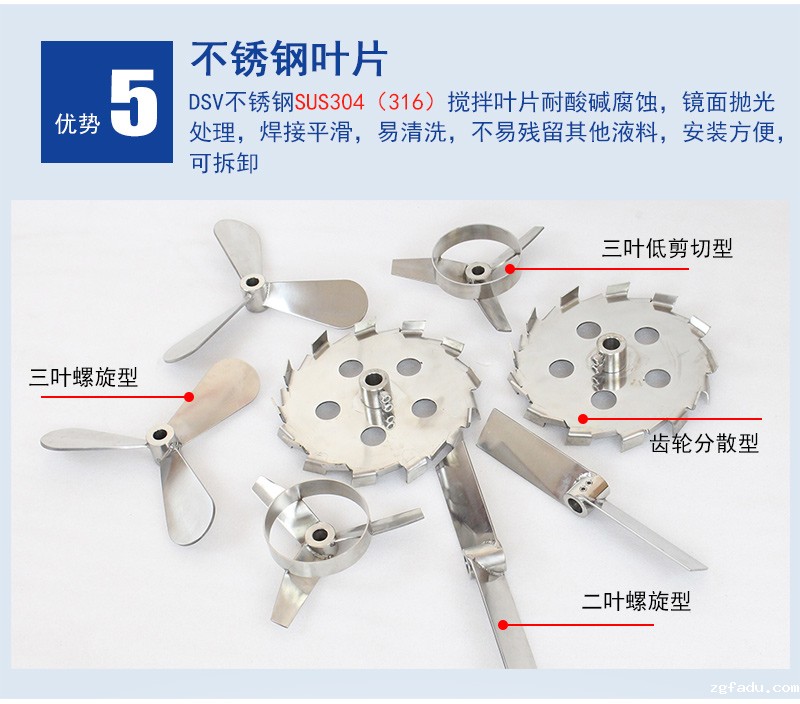 优势 5

不锈钢叶片

DSV不锈钢SUS304（316）搅拌叶片耐酸碱腐蚀，镜面抛光处理，焊接平滑，易清洗，不易残留其他液料，安装方便，可拆卸

三叶低剪切型

三叶螺旋型

齿轮分散型

二叶螺旋型

zgfadu.com