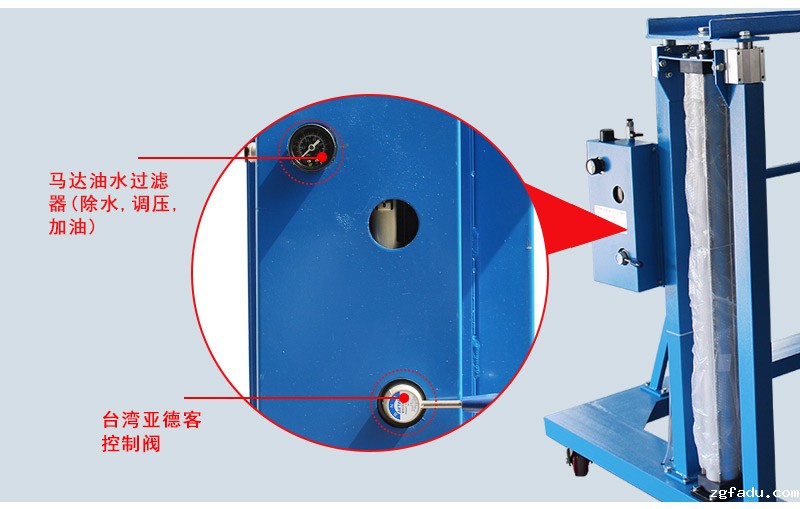 马达油水过滤器(除水,调压,加油)

台湾亚德客控制阀

zgfadu.com